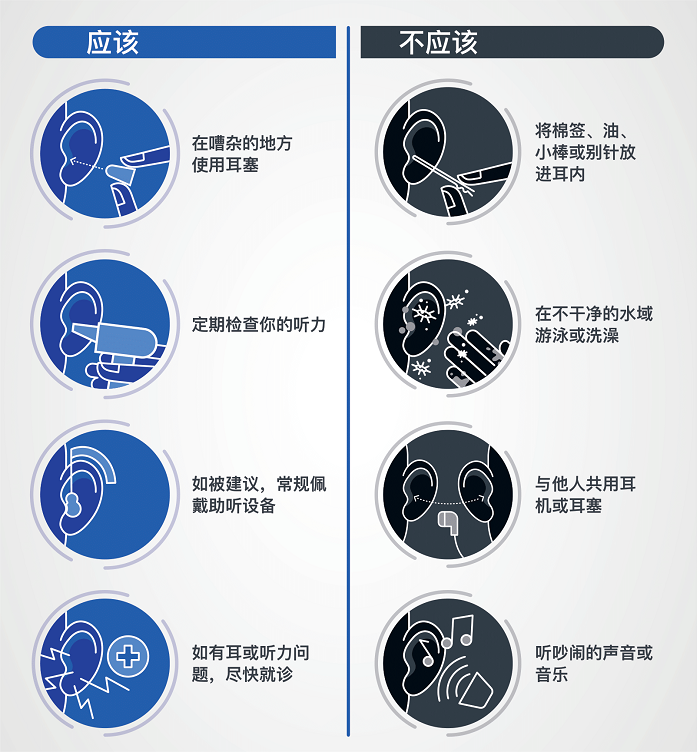 应该

在嘈杂的地方使用耳塞

定期检查你的听力

如被建议，常规佩戴助听设备

如有耳或听力问题，尽快就诊

不应该

将棉签、油、小棒或别针放进耳内

在不干净的水域游泳或洗澡

与他人共用耳机或耳塞

听吵闹的声音或音乐